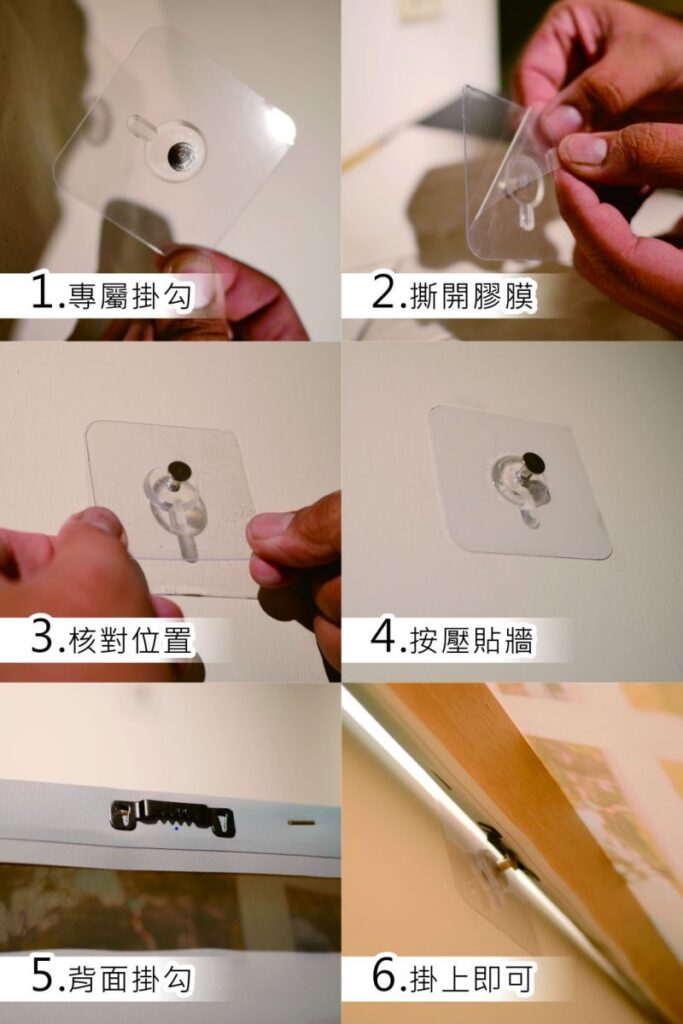 1.專屬掛勾

2.撕開膠膜

3.核對位置

4.按壓貼牆

5.背面掛勾

6.掛上即可